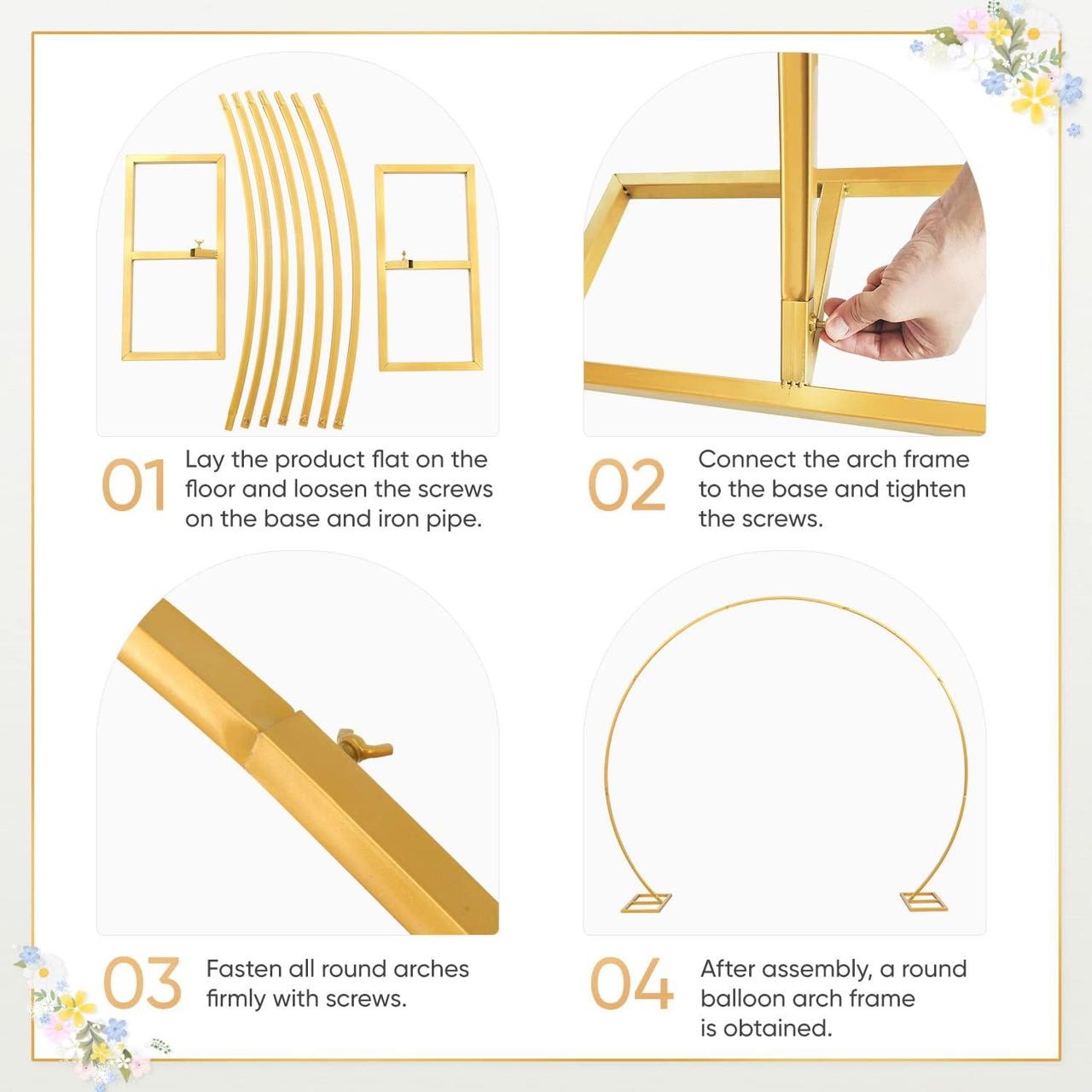 01 Lay the product flat on the floor and loosen the screws on the base and iron pipe.

02 Connect the arch frame to the base and tighten the screws.

03 Fasten all round arches firmly with screws.

04 After assembly, a round balloon arch frame is obtained.